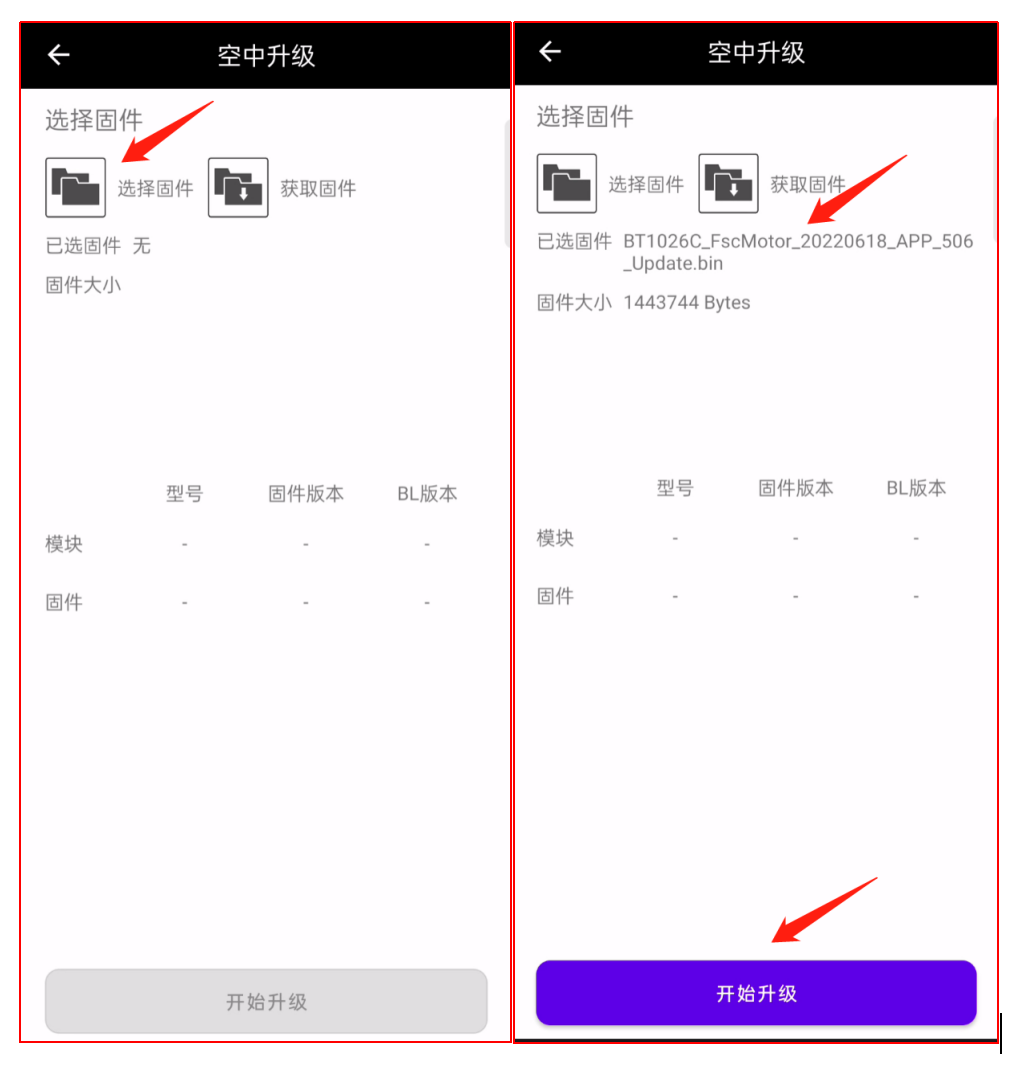 空中升级

选择固件

选择固件 获取固件

已选固件 无

固件大小

| | 型号 | 固件版本 | BL版本 |
|---|---|---|---|
| 模块 | - | - | - |
| 固件 | - | - | - |

开始升级

空中升级

选择固件

选择固件 获取固件

已选固件 BT1026C_FscMotor_20220618_APP_506_Update.bin

固件大小 1443744 Bytes

| | 型号 | 固件版本 | BL版本 |
|---|---|---|---|
| 模块 | - | - | - |
| 固件 | - | - | - |

开始升级