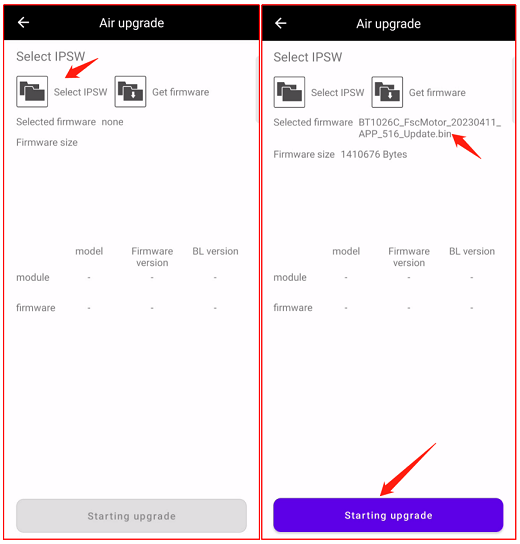 Air upgrade

Select IPSW

Select IPSW Get firmware

Selected firmware none

Firmware size

| | model | Firmware version | BL version |
|---|---|---|---|
| module | - | - | - |
| firmware | - | - | - |

Starting upgrade

Air upgrade

Select IPSW

Select IPSW Get firmware

Selected firmware BT1026C_FscMotor_20230411_APP_516_Update.bin

Firmware size 1410676 Bytes

| | model | Firmware version | BL version |
|---|---|---|---|
| module | - | - | - |
| firmware | - | - | - |

Starting upgrade