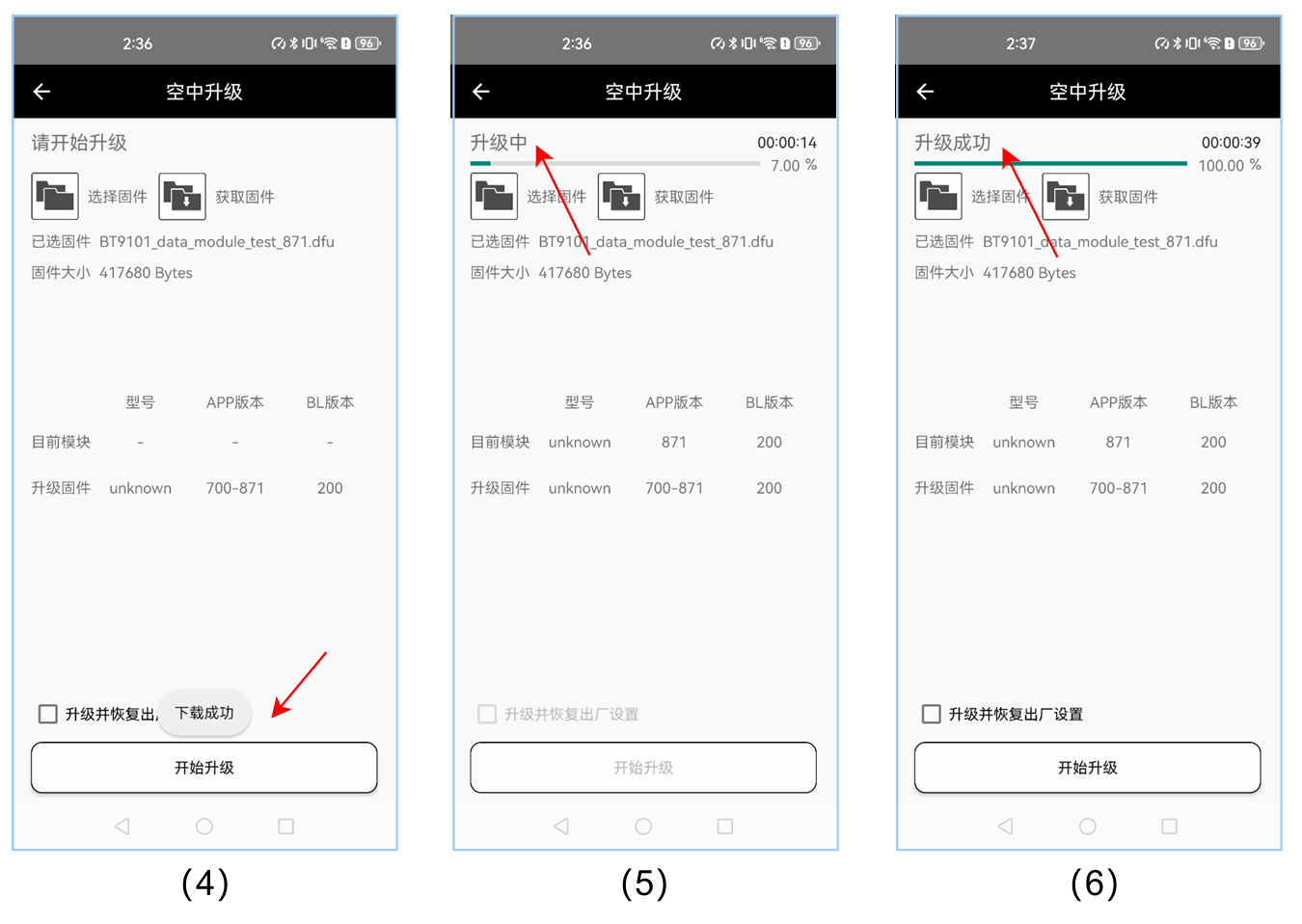 2:36 96

空中升级

请开始升级

选择固件 获取固件

已选固件 BT9101_data_module_test_871.dfu

固件大小 417680 Bytes

| | 型号 | APP版本 | BL版本 |
|---|---|---|---|
| 目前模块 | - | - | - |
| 升级固件 | unknown | 700-871 | 200 |

升级并恢复出 下载成功

开始升级

(4)

2:36 96

空中升级

升级中 00:00:14

7.00 %

选择固件 获取固件

已选固件 BT9101_data_module_test_871.dfu

固件大小 417680 Bytes

| | 型号 | APP版本 | BL版本 |
|---|---|---|---|
| 目前模块 | unknown | 871 | 200 |
| 升级固件 | unknown | 700-871 | 200 |

升级并恢复出厂设置

开始升级

(5)

2:37 96

空中升级

升级成功 00:00:39

100.00 %

选择固件 获取固件

已选固件 BT9101_data_module_test_871.dfu

固件大小 417680 Bytes

| | 型号 | APP版本 | BL版本 |
|---|---|---|---|
| 目前模块 | unknown | 871 | 200 |
| 升级固件 | unknown | 700-871 | 200 |

升级并恢复出厂设置

开始升级

(6)